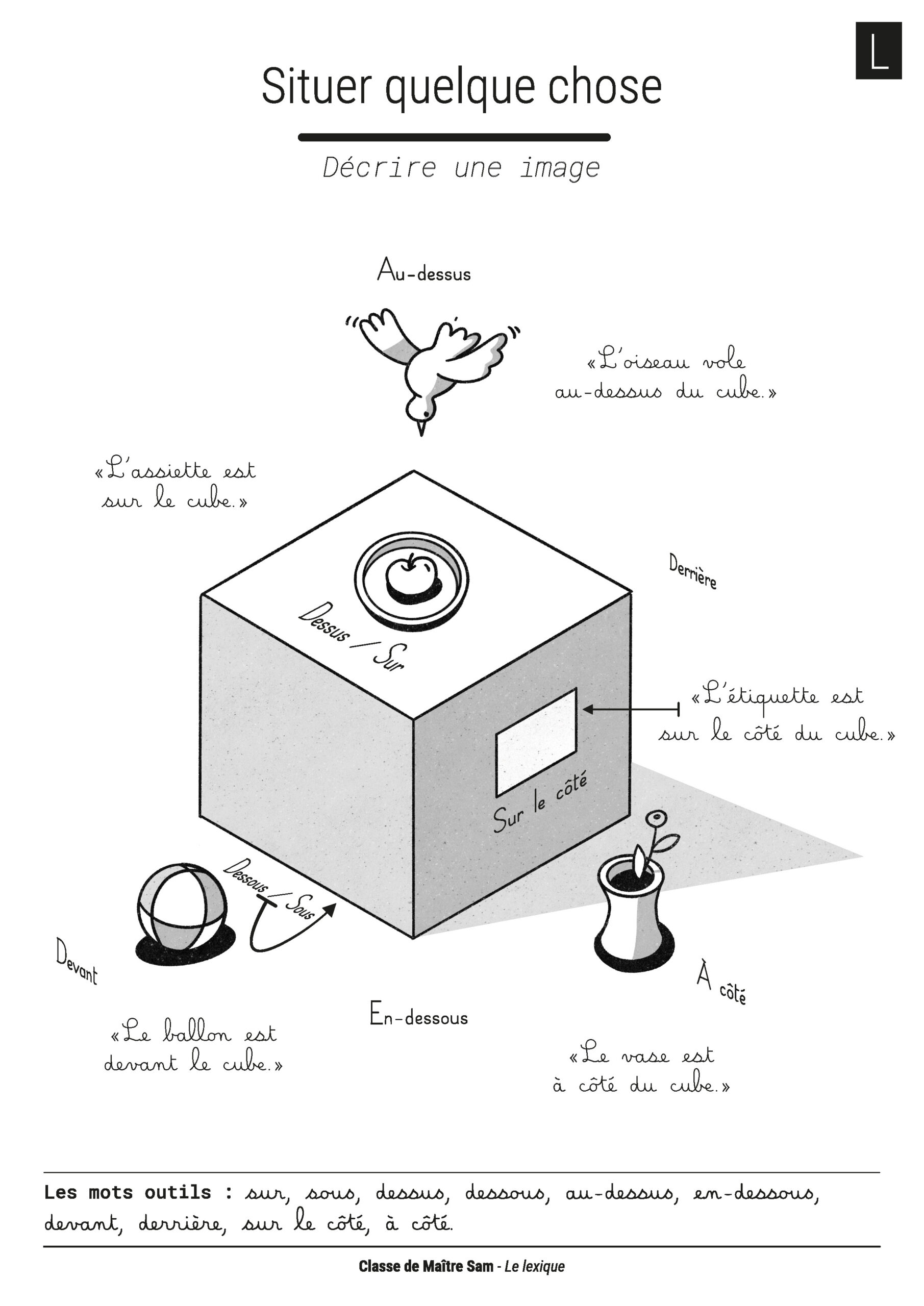 L

Situer quelque chose

Décrire une image

Au-dessus

«L'oiseau vole au-dessus du cube.»

«L'assiette est sur le cube.»

Derrière

Dessus / Sur

«L'étiquette est sur le côté du cube.»

Sur le côté

Dessous / Sous

Devant

À côté

En-dessous

«Le ballon est devant le cube.»

«Le vase est à côté du cube.»

Les mots outils : sur, sous, dessus, dessous, au-dessus, en-dessous, devant, derrière, sur le côté, à côté.

Classe de Maître Sam - Le lexique