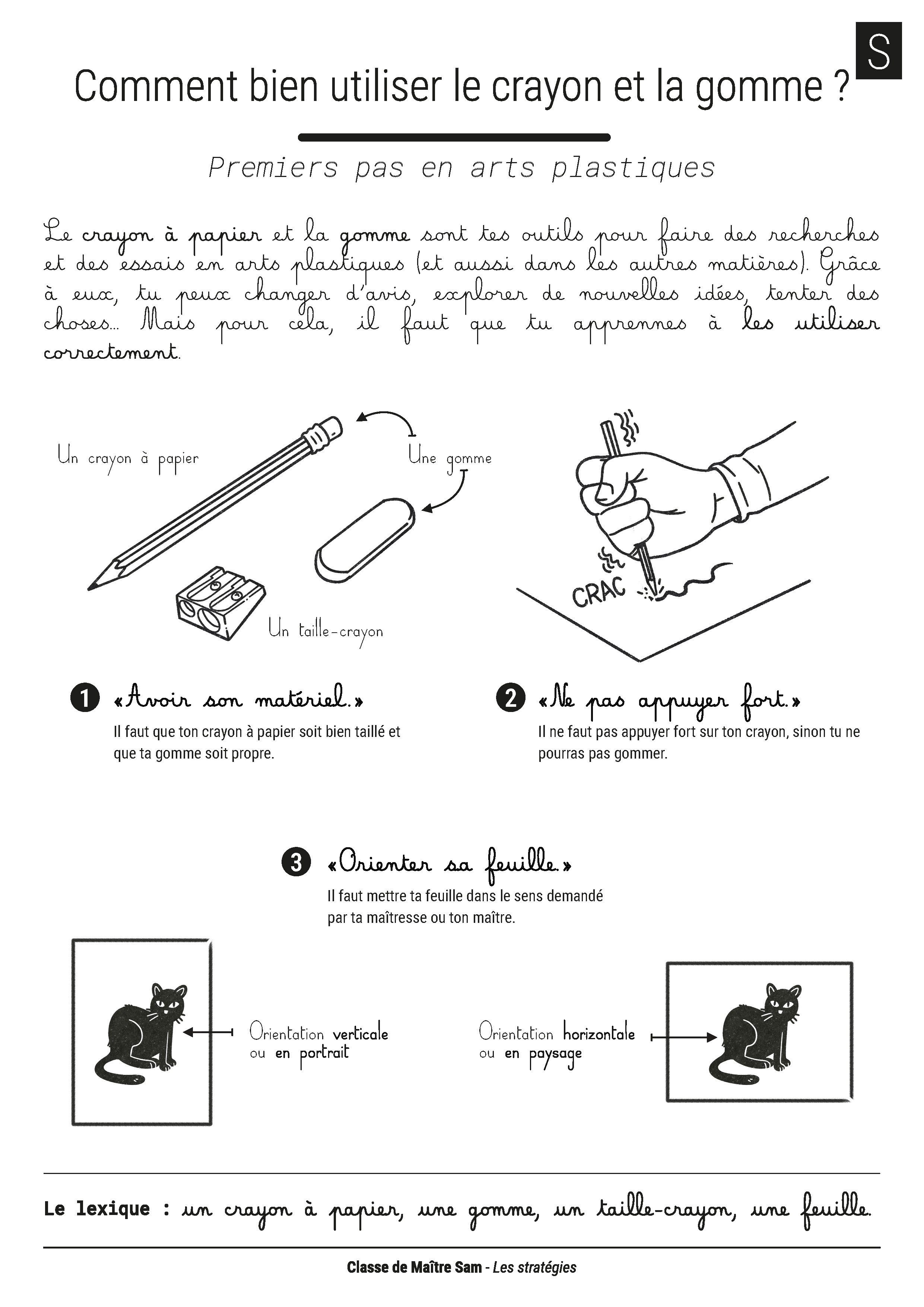 S

Comment bien utiliser le crayon et la gomme ?

Premiers pas en arts plastiques

Le crayon à papier et la gomme sont tes outils pour faire des recherches et des essais en arts plastiques (et aussi dans les autres matières). Grâce à eux, tu peux changer d'avis, explorer de nouvelles idées, tenter des choses... Mais pour cela, il faut que tu apprennes à les utiliser correctement.

Un crayon à papier

Une gomme

Un taille-crayon

CRAC

1 «Avoir son matériel.»
Il faut que ton crayon à papier soit bien taillé et que ta gomme soit propre.

2 «Ne pas appuyer fort.»
Il ne faut pas appuyer fort sur ton crayon, sinon tu ne pourras pas gommer.

3 «Orienter sa feuille.»
Il faut mettre ta feuille dans le sens demandé par ta maîtresse ou ton maître.

Orientation verticale ou en portrait

Orientation horizontale ou en paysage

Le lexique : un crayon à papier, une gomme, un taille-crayon, une feuille.

Classe de Maître Sam - Les stratégies